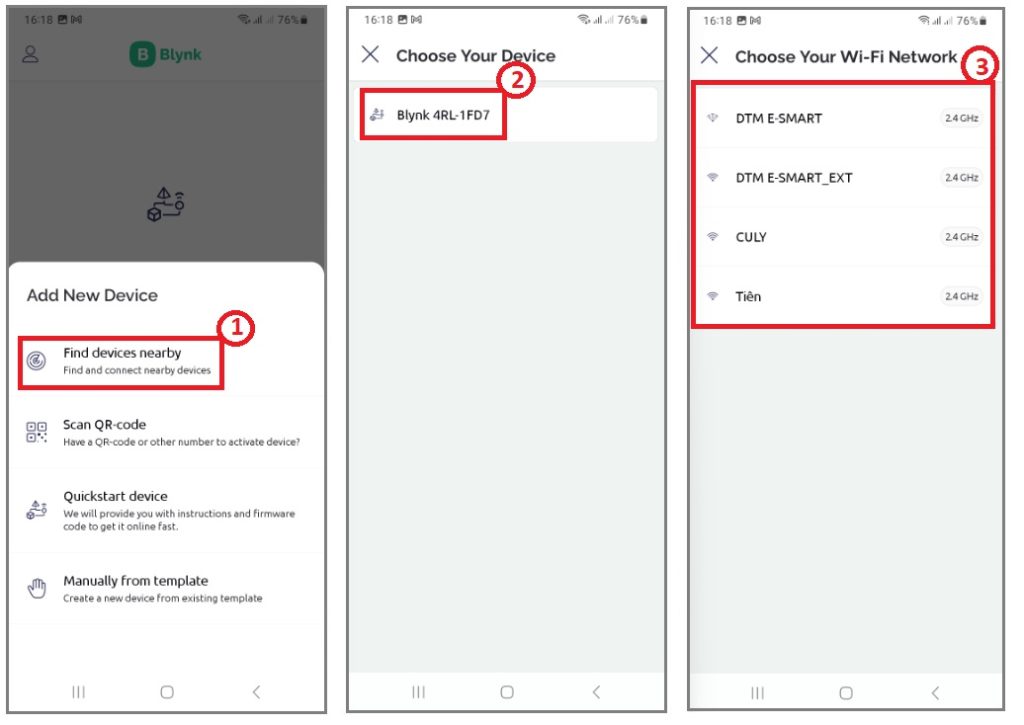 16:18 76%

B Blynk

Add New Device

1

Find devices nearby
Find and connect nearby devices

Scan QR-code
Have a QR-code or other number to activate device?

Quickstart device
We will provide you with instructions and firmware code to get it online fast.

Manually from template
Create a new device from existing template

16:18 76%

Choose Your Device

2

Blynk 4RL-1FD7

16:18 76%

Choose Your Wi-Fi Network

3

DTM E-SMART 2.4 GHz

DTM E-SMART_EXT 2.4 GHz

CULY 2.4 GHz

Tiên 2.4 GHz